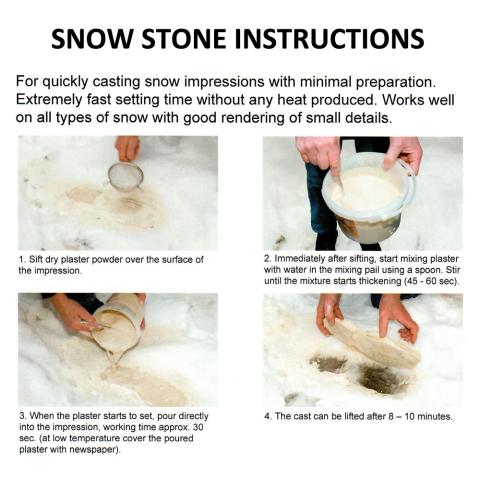 SNOW STONE INSTRUCTIONS

For quickly casting snow impressions with minimal preparation. Extremely fast setting time without any heat produced. Works well on all types of snow with good rendering of small details.

1. Sift dry plaster powder over the surface of the impression.

2. Immediately after sifting, start mixing plaster with water in the mixing pail using a spoon. Stir until the mixture starts thickening (45 - 60 sec).

3. When the plaster starts to set, pour directly into the impression, working time approx. 30 sec. (at low temperature cover the poured plaster with newspaper).

4. The cast can be lifted after 8 – 10 minutes.